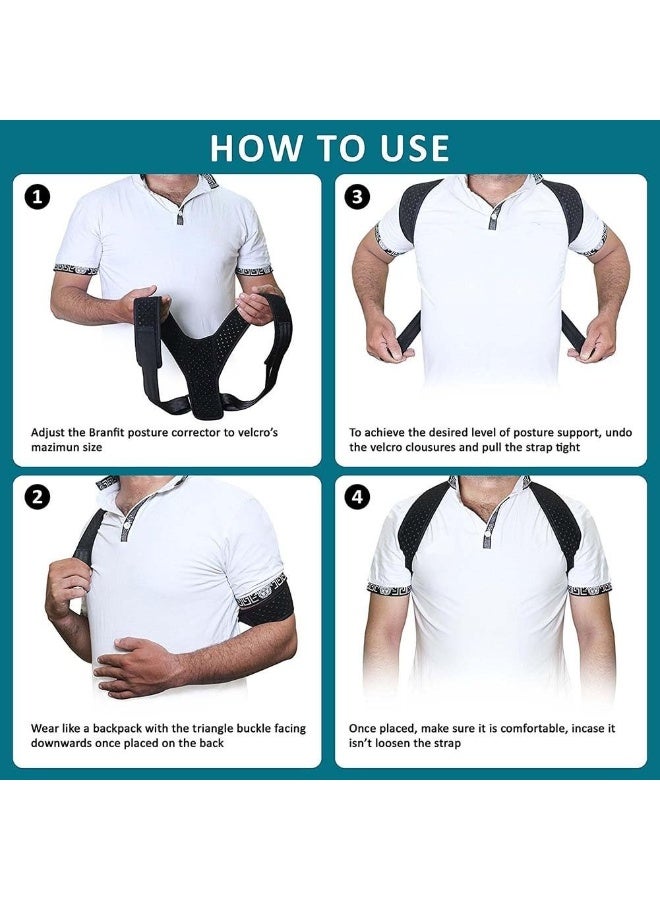 HOW TO USE

1

Adjust the Branfit posture corrector to velcro's mazimun size

3

To achieve the desired level of posture support, undo the velcro clousures and pull the strap tight

2

Wear like a backpack with the triangle buckle facing downwards once placed on the back

4

Once placed, make sure it is comfortable, incase it isn't loosen the strap